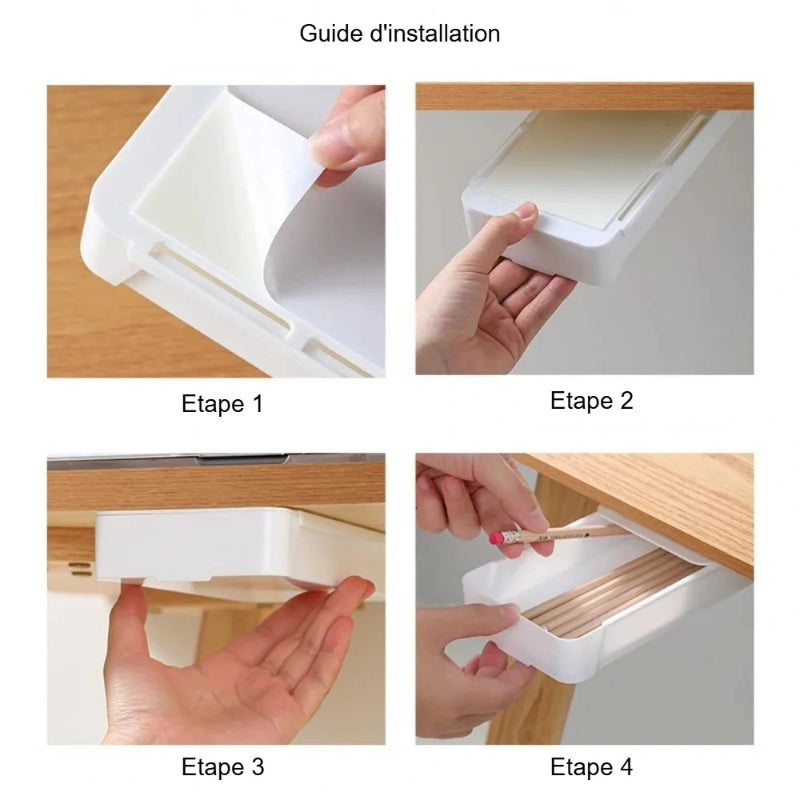 Guide d'installation

Etape 1

Etape 2

Etape 3

Etape 4